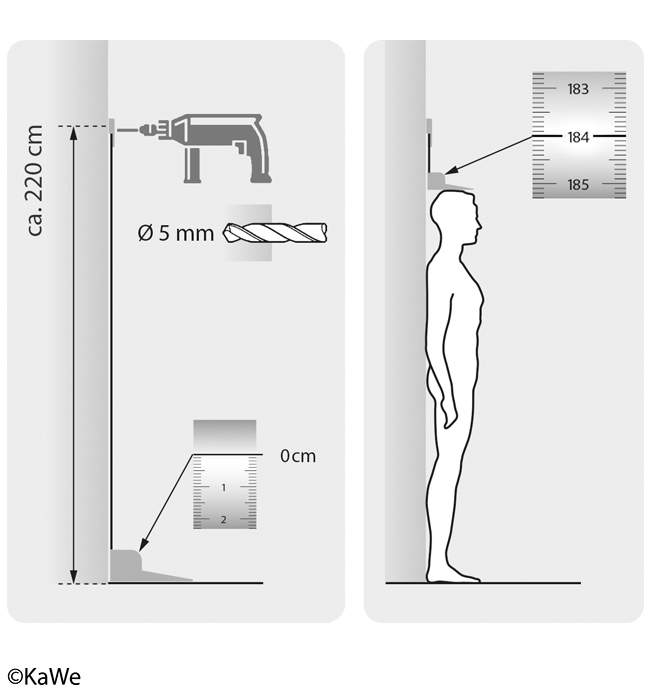 ca. 220 cm

Ø 5 mm

0 cm

1

2

183

184

185

©KaWe